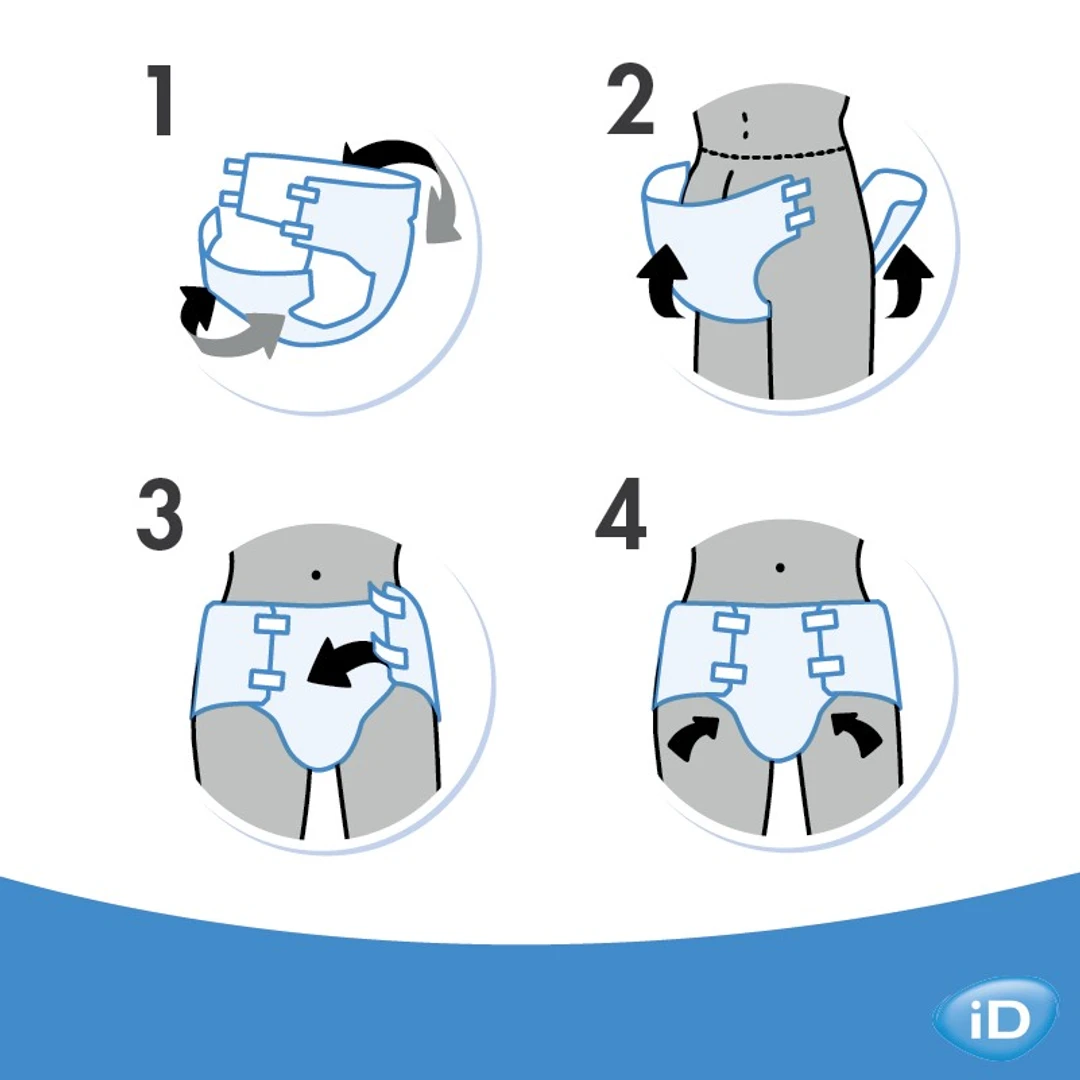 1

2

3

4

iD