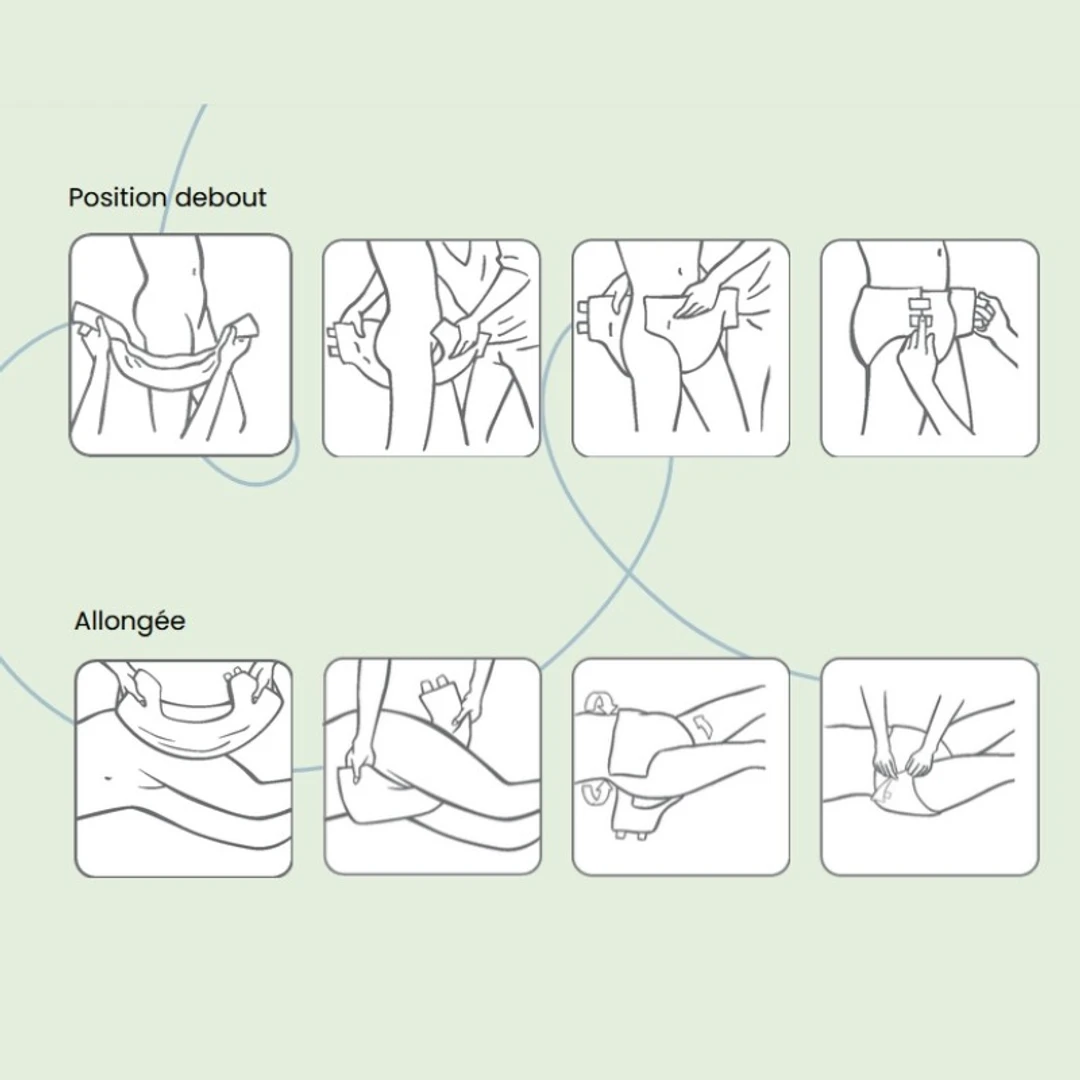 Position debout

Allongée